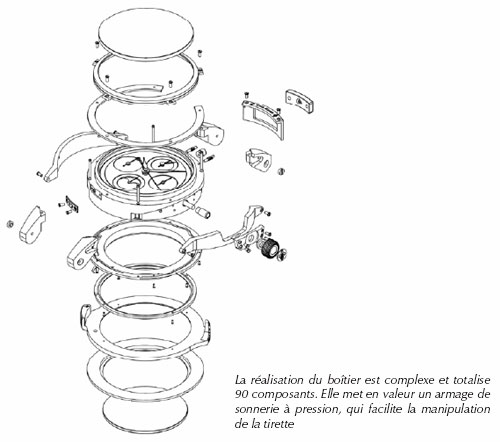 La réalisation du boîtier est complexe et totalise 90 composants. Elle met en valeur un armage de sonnerie à pression, qui facilite la manipulation de la tirette