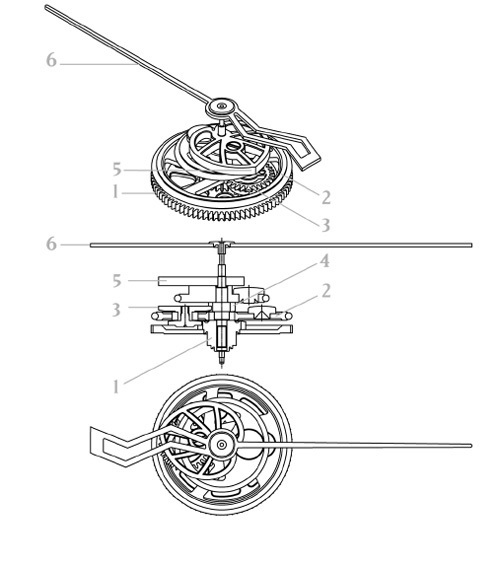 6
5
1
2
3
6
4
5
2
3
1